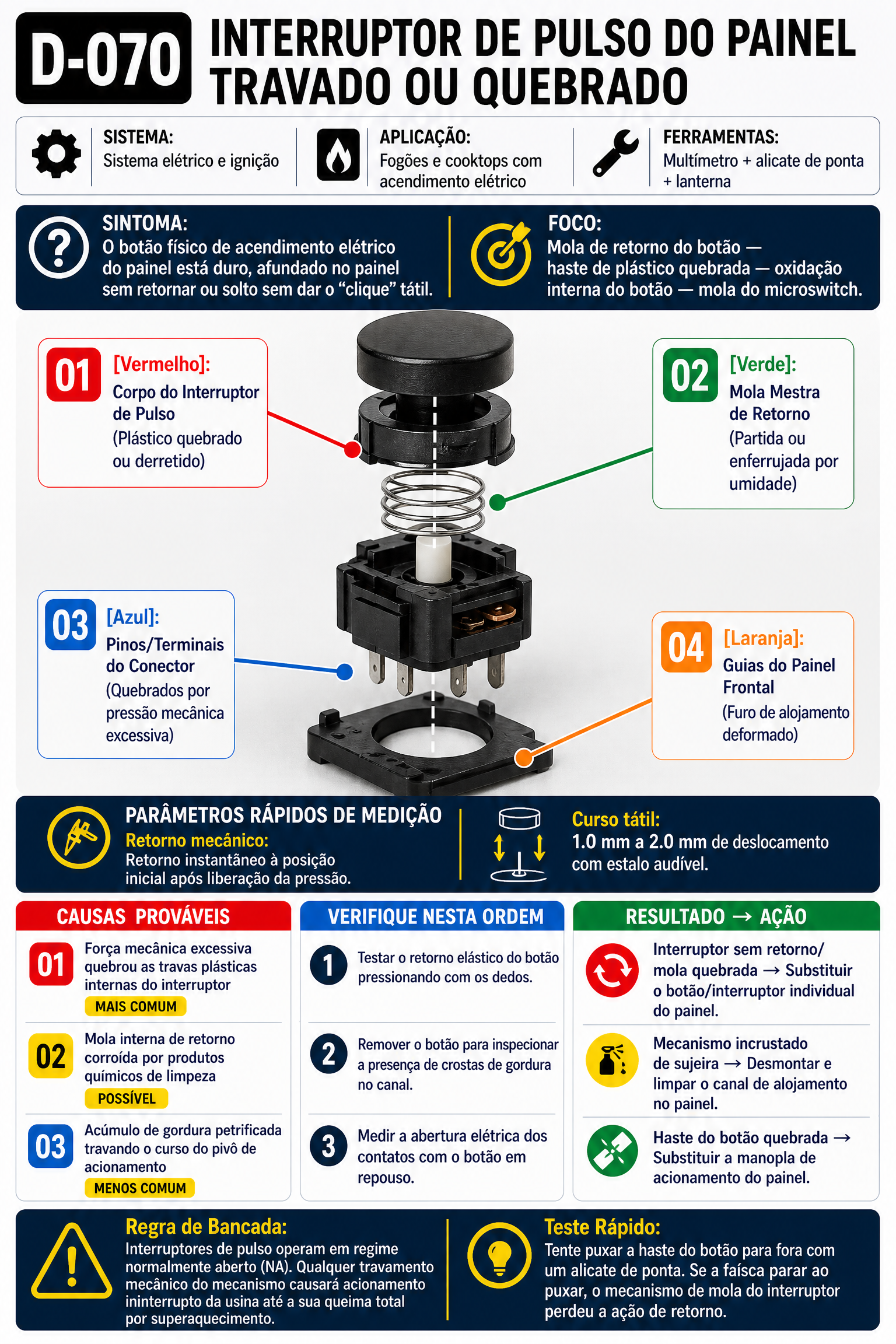 D-070

INTERRUPTOR DE PULSO DO PAINEL TRAVADO OU QUEBRADO

SISTEMA:
Sistema elétrico e ignição

APLICAÇÃO:
Fogões e cooktops com acendimento elétrico

FERRAMENTAS:
Multímetro + alicate de ponta + lanterna

SINTOMA:
O botão físico de acendimento elétrico do painel está duro, afundado no painel sem retornar ou solto sem dar o “clique” tátil.

FOCO:
Mola de retorno do botão — haste de plástico quebrada — oxidação interna do botão — mola do microswitch.

01 [Vermelho]:
Corpo do Interruptor de Pulso
(Plástico quebrado ou derretido)

02 [Verde]:
Mola Mestra de Retorno
(Partida ou enferrujada por umidade)

03 [Azul]:
Pinos/Terminais do Conector
(Quebrados por pressão mecânica excessiva)

04 [Laranja]:
Guias do Painel Frontal
(Furo de alojamento deformado)

PARÂMETROS RÁPIDOS DE MEDIÇÃO
Retorno mecânico:
Retorno instantâneo à posição inicial após liberação da pressão.

Curso tátil:
1.0 mm a 2.0 mm de deslocamento com estalo audível.

CAUSAS PROVÁVEIS

01 Força mecânica excessiva quebrou as travas plásticas internas do interruptor
MAIS COMUM

02 Mola interna de retorno corroída por produtos químicos de limpeza
POSSÍVEL

03 Acúmulo de gordura petrificada travando o curso do pivô de acionamento
MENOS COMUM

VERIFIQUE NESTA ORDEM

1 Testar o retorno elástico do botão pressionando com os dedos.

2 Remover o botão para inspecionar a presença de crostas de gordura no canal.

3 Medir a abertura elétrica dos contatos com o botão em repouso.

RESULTADO → AÇÃO

Interruptor sem retorno/ mola quebrada → Substituir o botão/interruptor individual do painel.

Mecanismo incrustado de sujeira → Desmontar e limpar o canal de alojamento no painel.

Haste do botão quebrada → Substituir a manopla de acionamento do painel.

Regra de Bancada:
Interruptores de pulso operam em regime normalmente aberto (NA). Qualquer travamento mecânico do mecanismo causará acionamento ininterrupto da usina até a sua queima total por superaquecimento.

Teste Rápido:
Tente puxar a haste do botão para fora com um alicate de ponta. Se a faísca parar ao puxar, o mecanismo de mola do interruptor perdeu a ação de retorno.